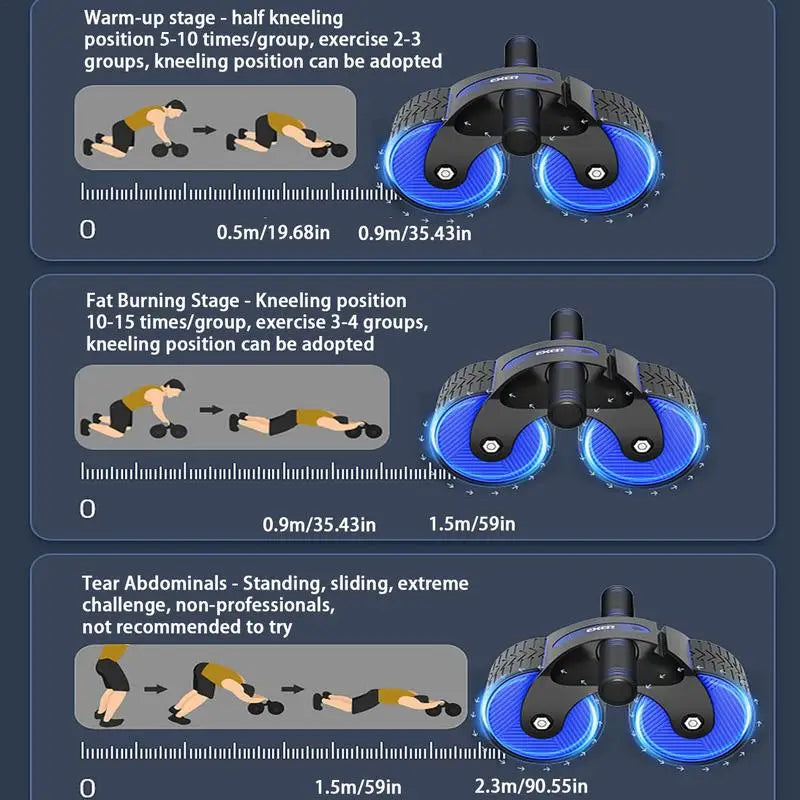 Warm-up stage - half kneeling position 5-10 times/group, exercise 2-3 groups, kneeling position can be adopted

EXEN

0

0.5m/19.68in

0.9m/35.43in

Fat Burning Stage - Kneeling position 10-15 times/group, exercise 3-4 groups, kneeling position can be adopted

EXEN

0

0.9m/35.43in

1.5m/59in

Tear Abdominals - Standing, sliding, extreme challenge, non-professionals, not recommended to try

EXEN

0

1.5m/59in

2.3m/90.55in