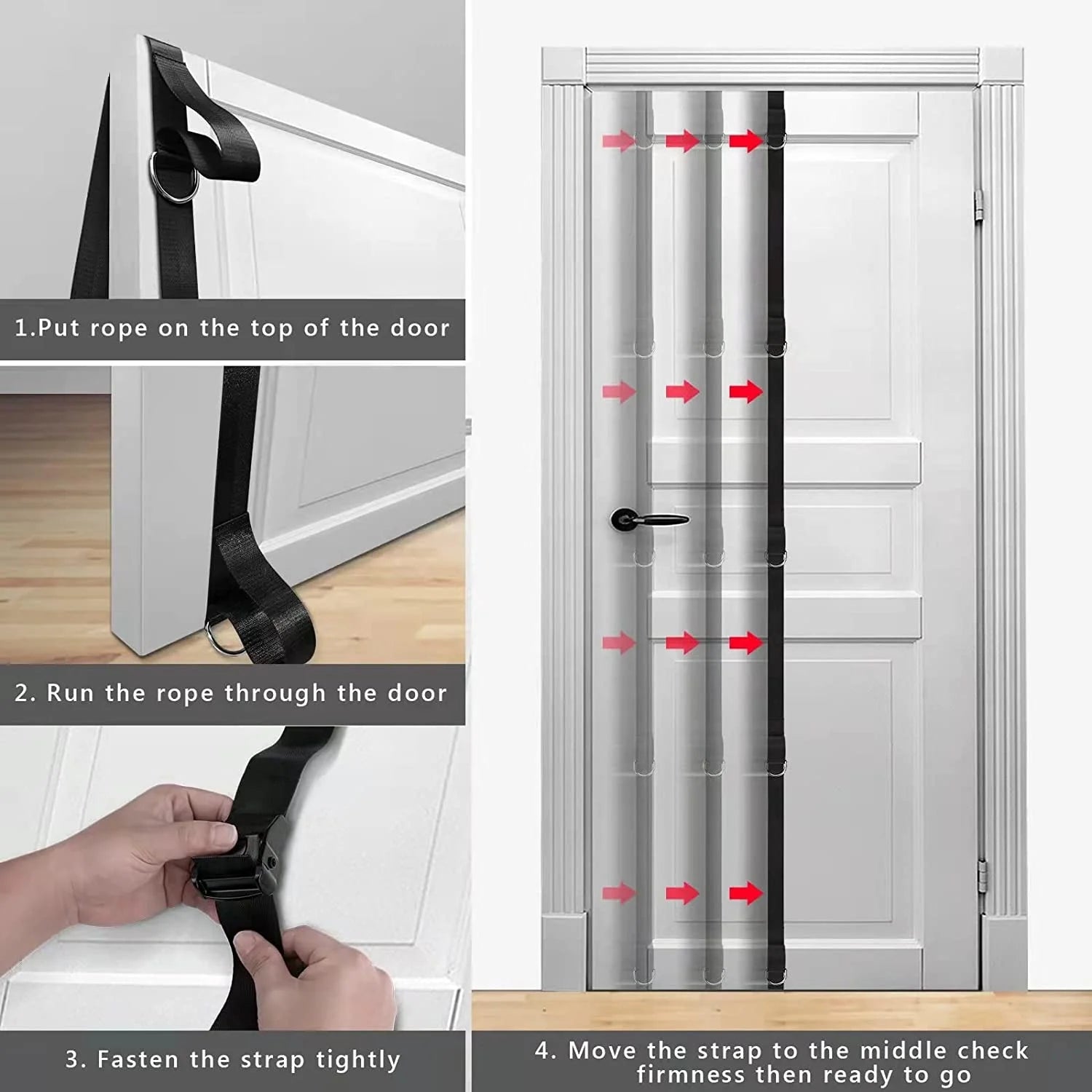 1.Put rope on the top of the door

2. Run the rope through the door

3. Fasten the strap tightly

4. Move the strap to the middle check firmness then ready to go